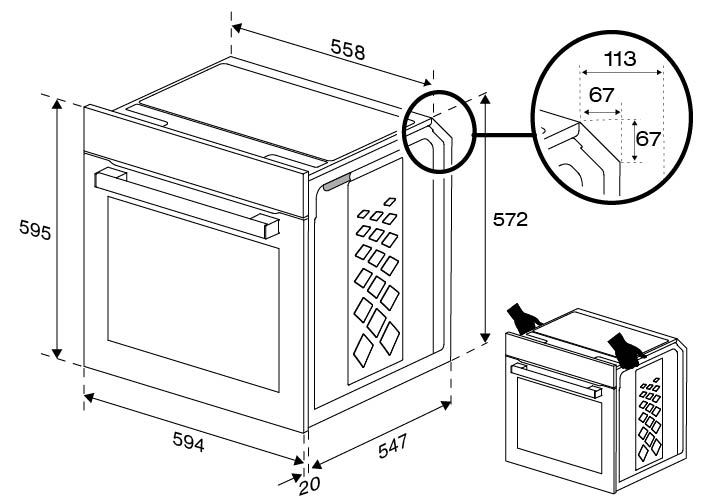 558
113
67
67
595
572
594
547
20