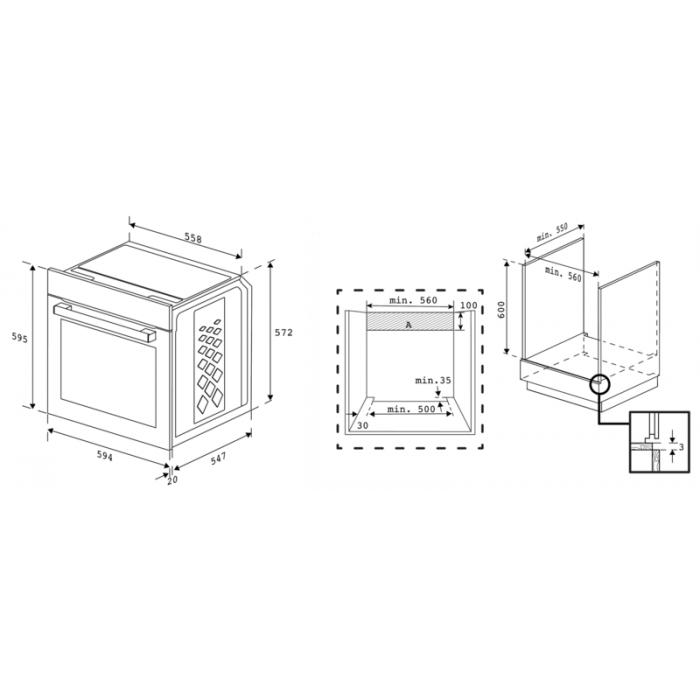 558
595
572
594
547
20

min. 560
100
A
min.35
min. 500
30

min. 550
min. 560
600
3