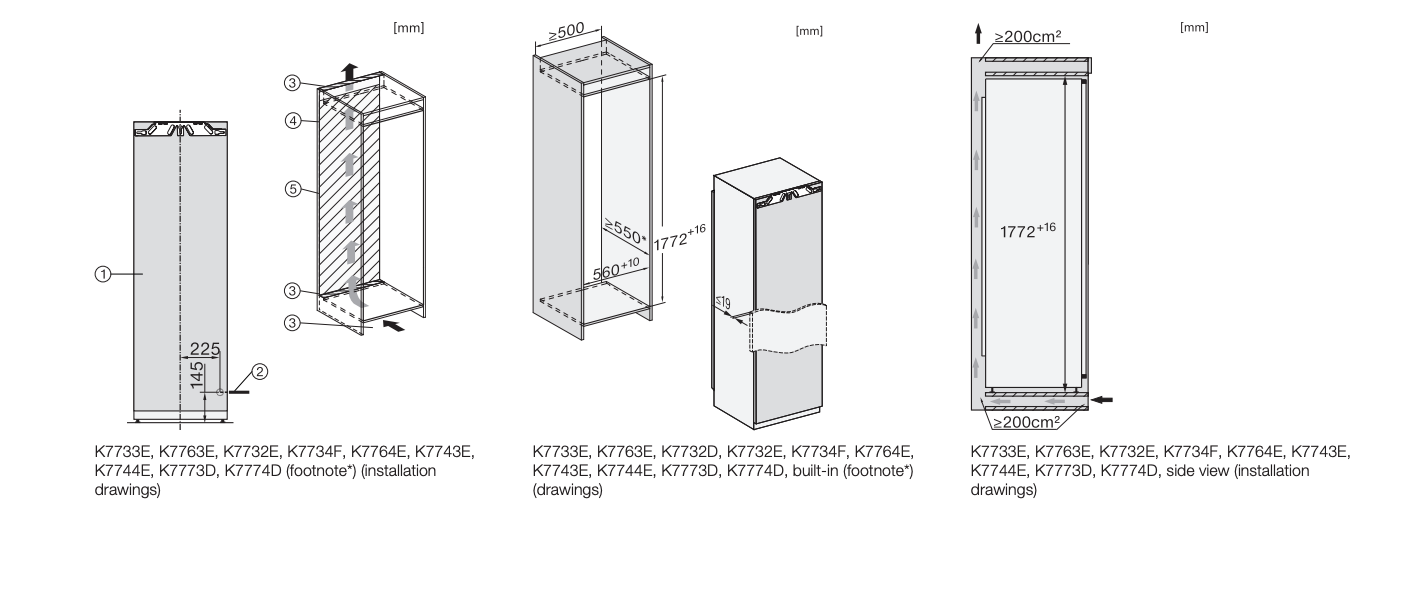 [mm]

③
④
⑤
①
③
③
225
145
②

K7733E, K7763E, K7732E, K7734F, K7764E, K7743E, K7744E, K7773D, K7774D (footnote*) (installation drawings)

[mm]

≥500
≥550*
$1772^{+16}$
$560^{+10}$
≤19

K7733E, K7763E, K7732D, K7732E, K7734F, K7764E, K7743E, K7744E, K7773D, K7774D, built-in (footnote*) (drawings)

[mm]

≥200cm²
$1772^{+16}$
≥200cm²

K7733E, K7763E, K7732E, K7734F, K7764E, K7743E, K7744E, K7773D, K7774D, side view (installation drawings)